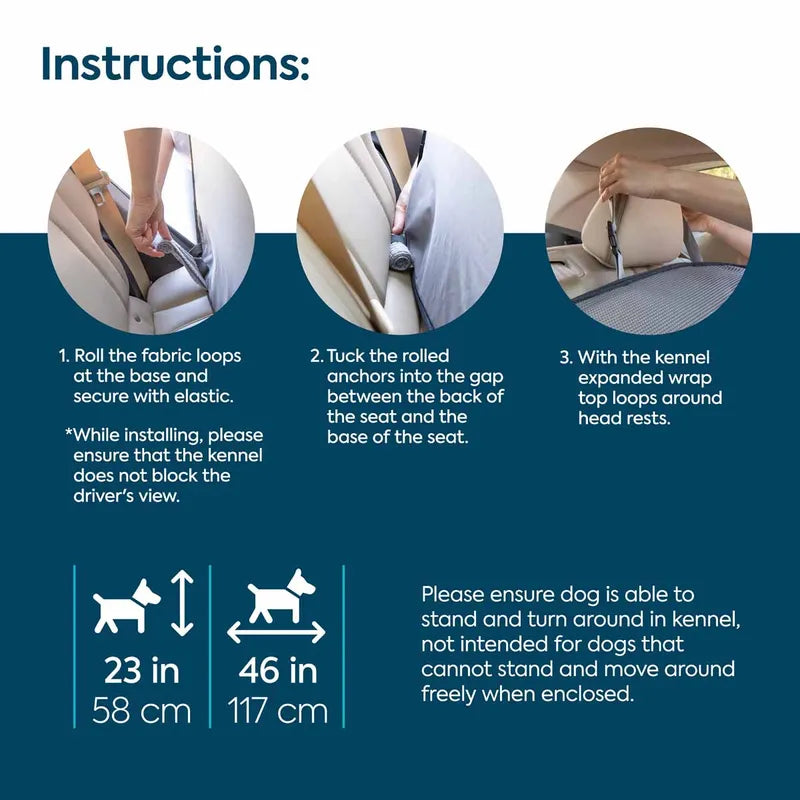 Instructions:

1. Roll the fabric loops at the base and secure with elastic.

*While installing, please ensure that the kennel does not block the driver's view.

2. Tuck the rolled anchors into the gap between the back of the seat and the base of the seat.

3. With the kennel expanded wrap top loops around head rests.

23 in
58 cm

46 in
117 cm

Please ensure dog is able to stand and turn around in kennel, not intended for dogs that cannot stand and move around freely when enclosed.